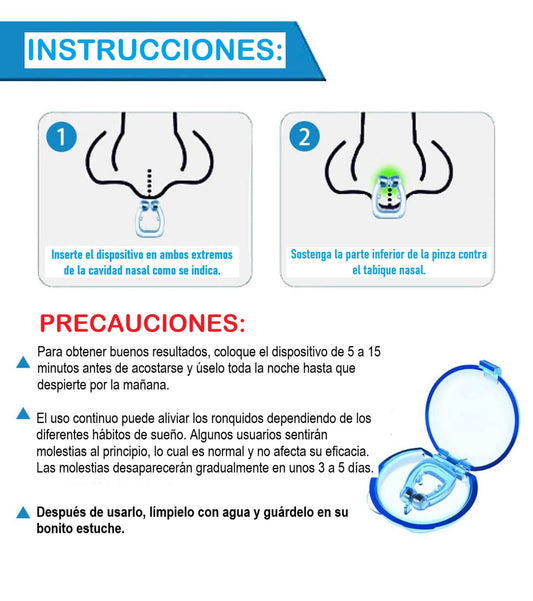 INSTRUCCIONES:

1

Inserte el dispositivo en ambos extremos de la cavidad nasal como se indica.

2

Sostenga la parte inferior de la pinza contra el tabique nasal.

PRECAUCIONES:

Para obtener buenos resultados, coloque el dispositivo de 5 a 15 minutos antes de acostarse y úselo toda la noche hasta que despierte por la mañana.

El uso continuo puede aliviar los ronquidos dependiendo de los diferentes hábitos de sueño. Algunos usuarios sentirán molestias al principio, lo cual es normal y no afecta su eficacia. Las molestias desaparecerán gradualmente en unos 3 a 5 días.

Después de usarlo, límpielo con agua y guárdelo en su bonito estuche.